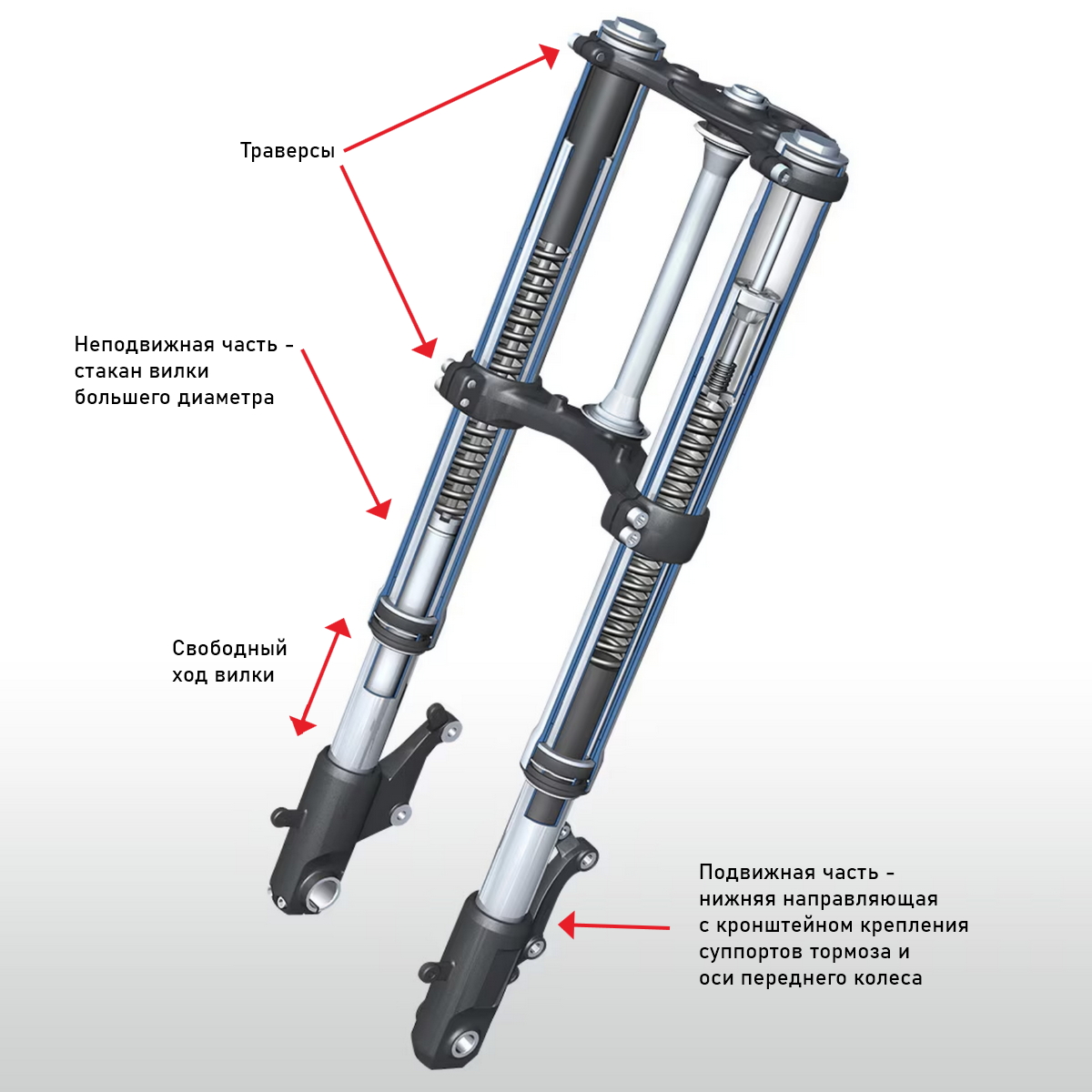 Траверсы

Неподвижная часть - стакан вилки большего диаметра

Свободный ход вилки

Подвижная часть - нижняя направляющая с кронштейном крепления суппортов тормоза и оси переднего колеса