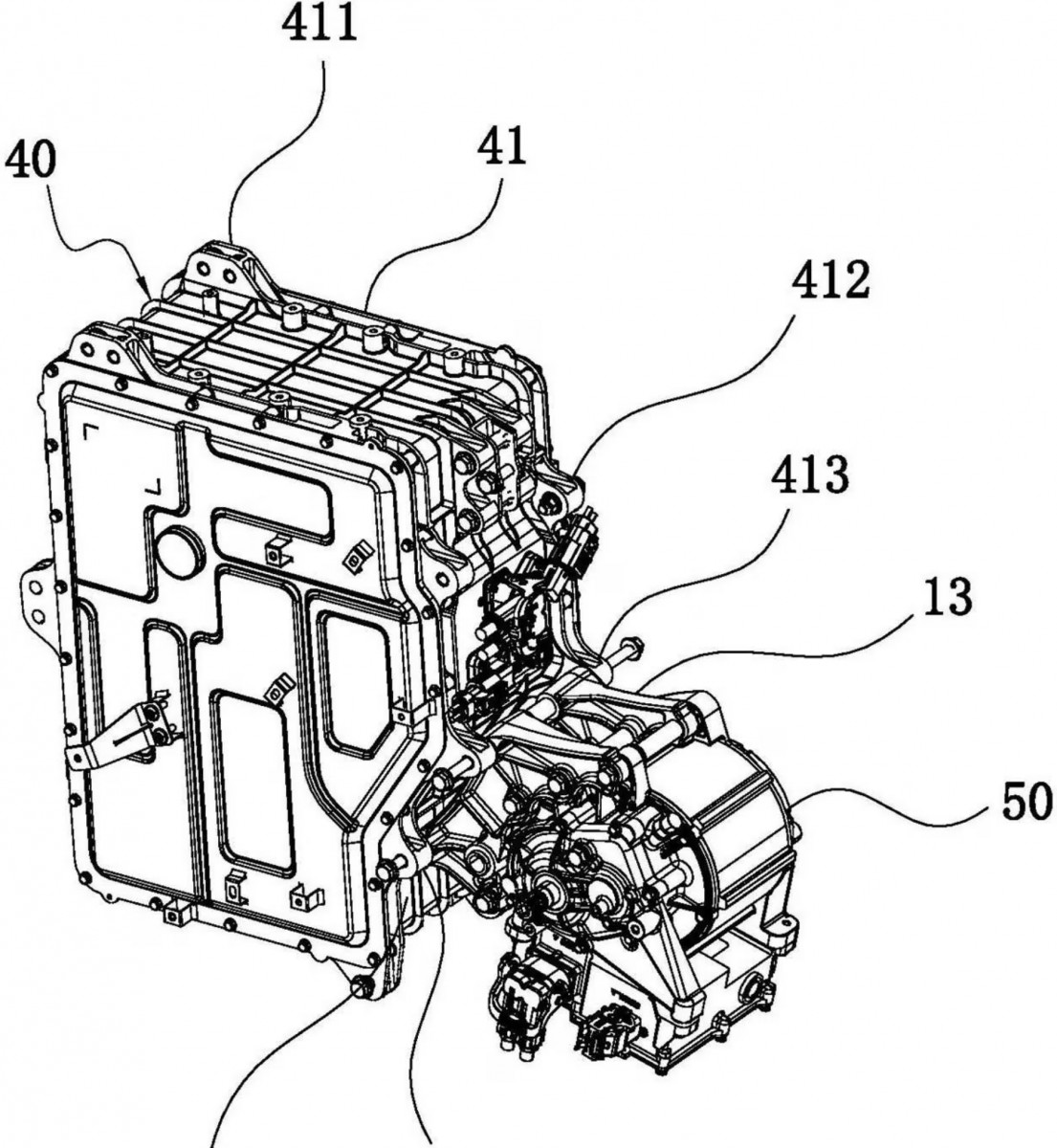 411
40
41
412
413
13
50