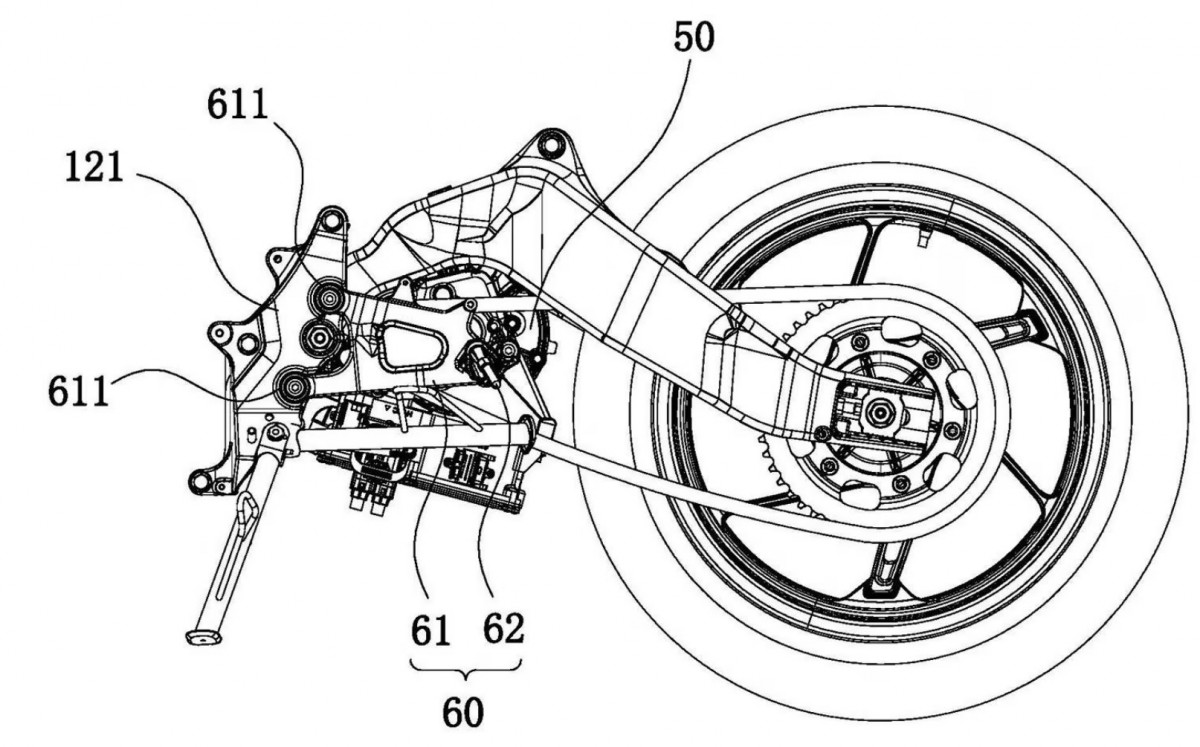 50
611
121
611
61 62
60