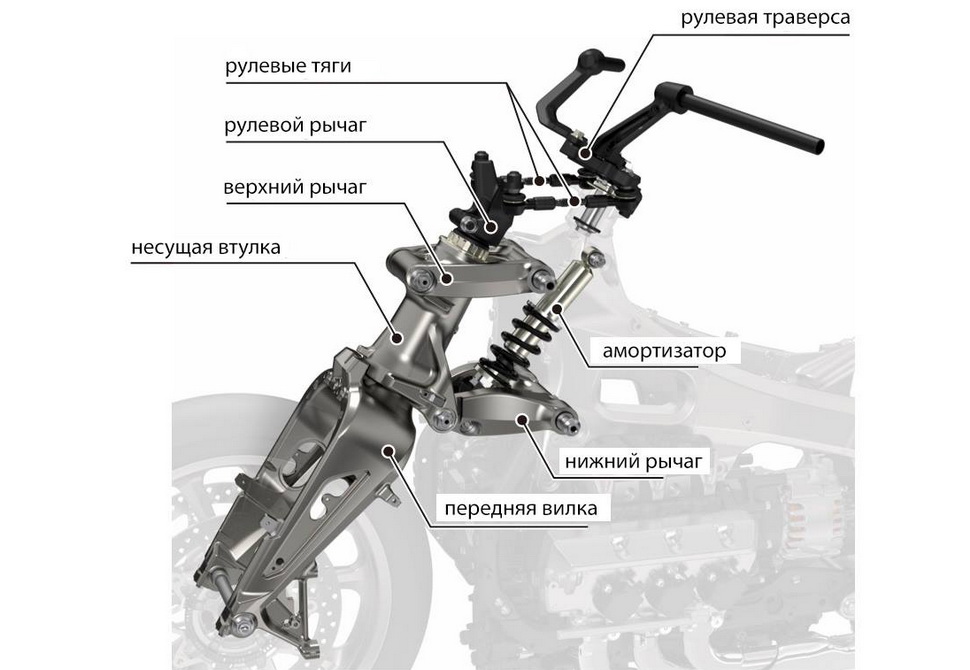 рулевая траверса
рулевые тяги
рулевой рычаг
верхний рычаг
несущая втулка
амортизатор
нижний рычаг
передняя вилка