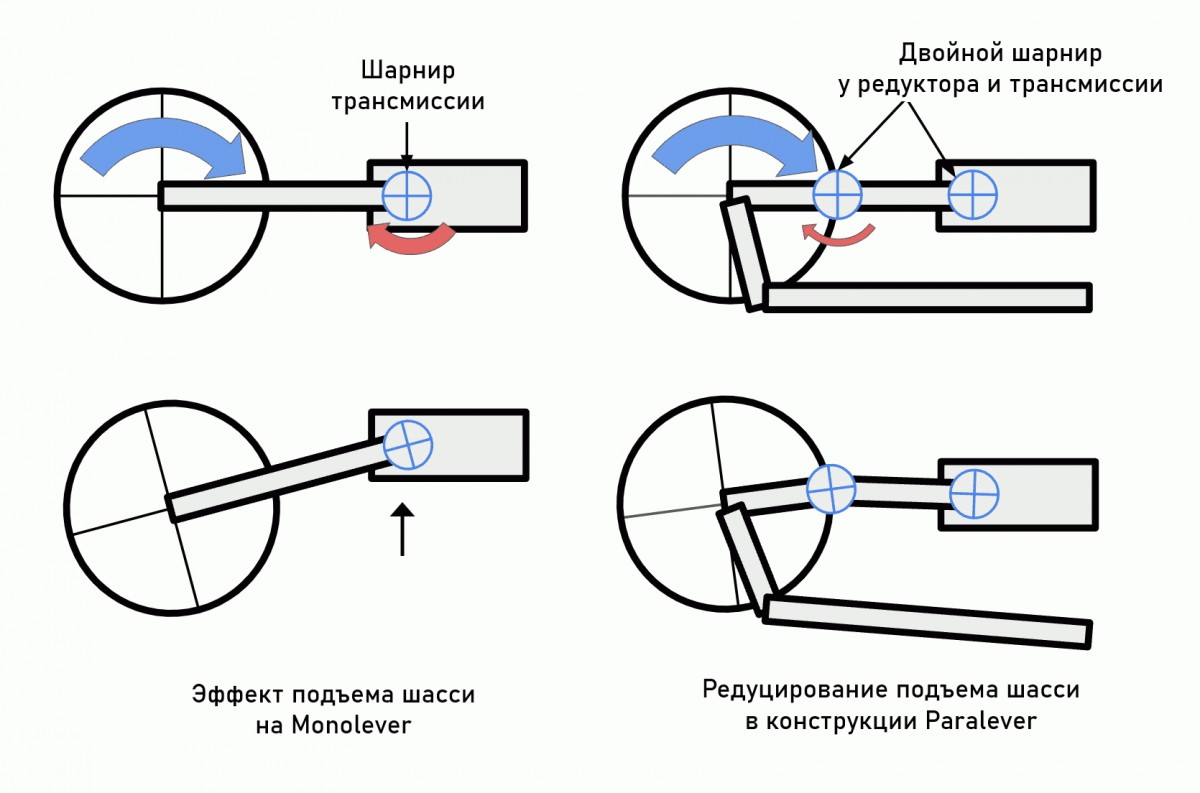 Шарнир трансмиссии

Двойной шарнир у редуктора и трансмиссии

Эффект подъема шасси на Monolever

Редуцирование подъема шасси в конструкции Paralever